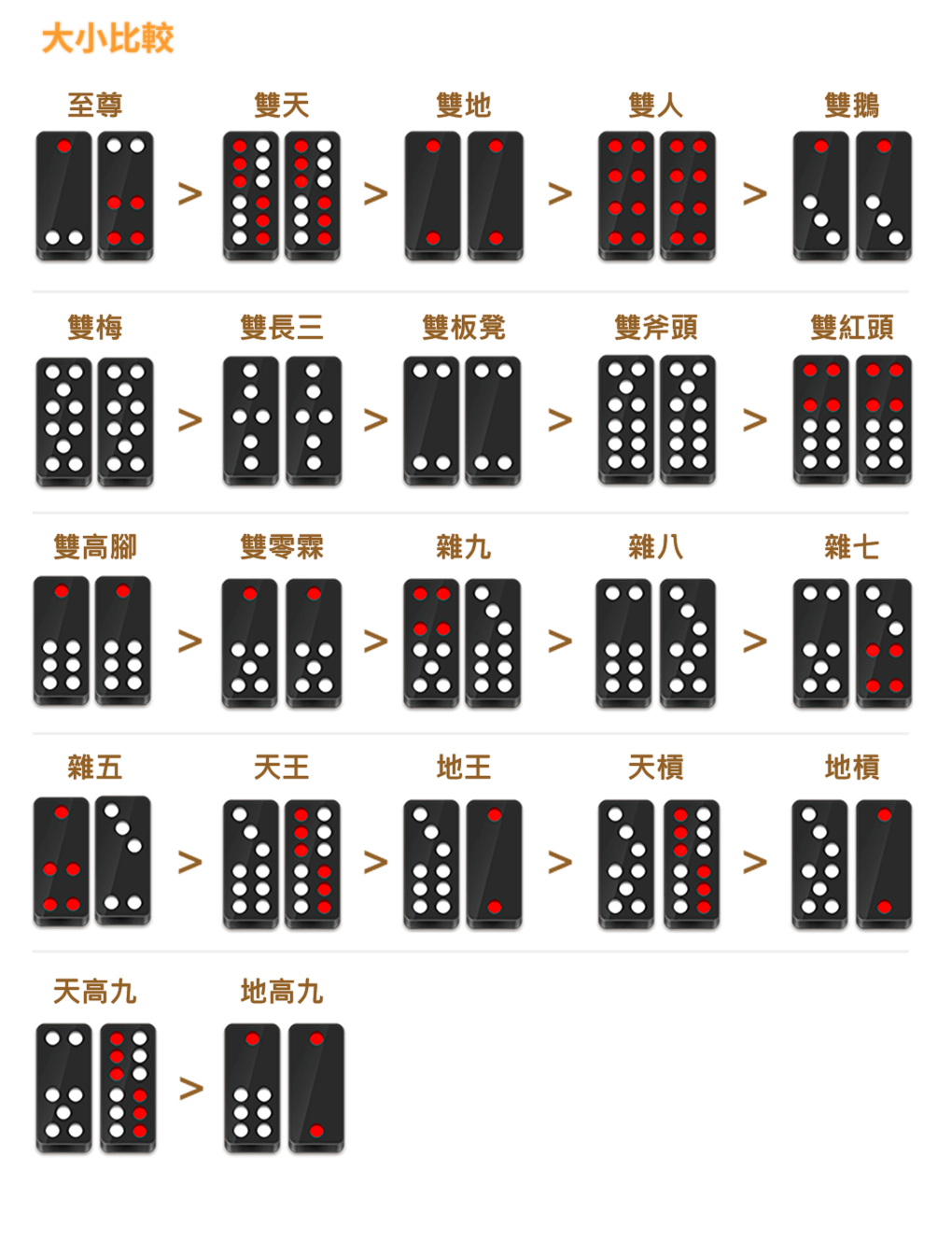 大小比較

至尊 > 雙天 > 雙地 > 雙人 > 雙鵝

雙梅 > 雙長三 > 雙板凳 > 雙斧頭 > 雙紅頭

雙高腳 > 雙零霖 > 雜九 > 雜八 > 雜七

雜五 > 天王 > 地王 > 天槓 > 地槓

天高九 > 地高九